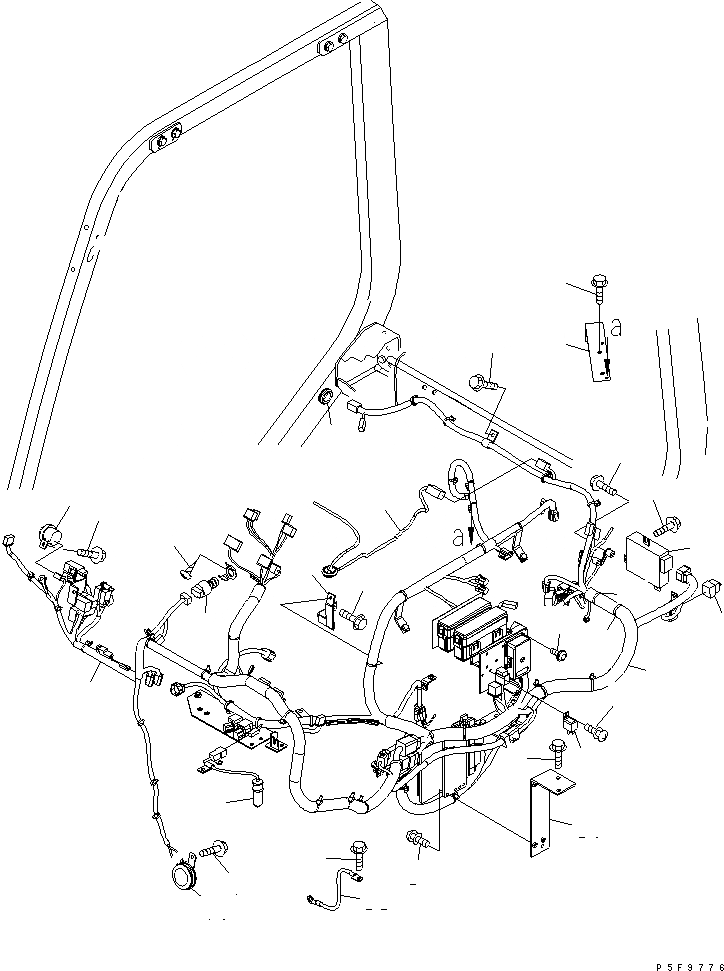 a

a

P5F9776