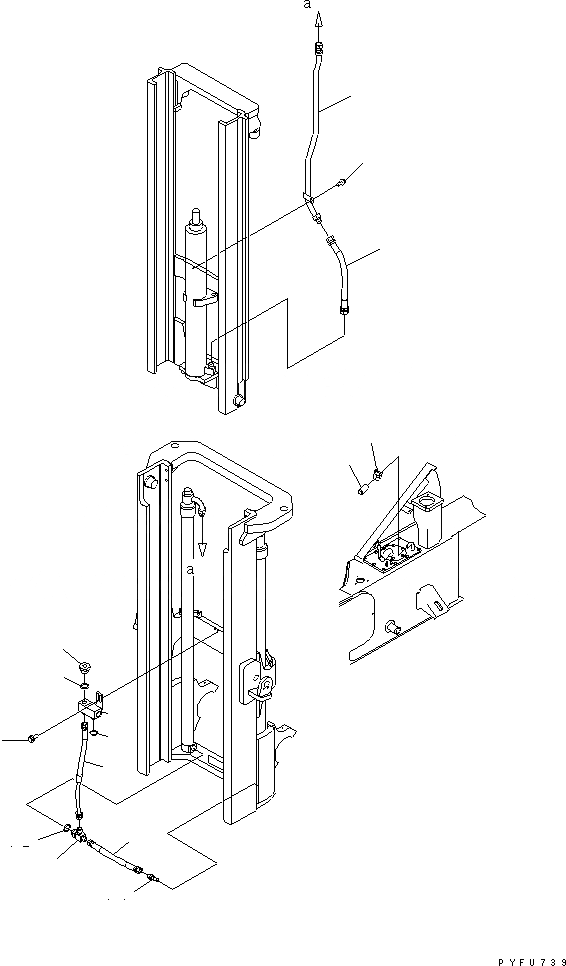 a

a

PYFU739