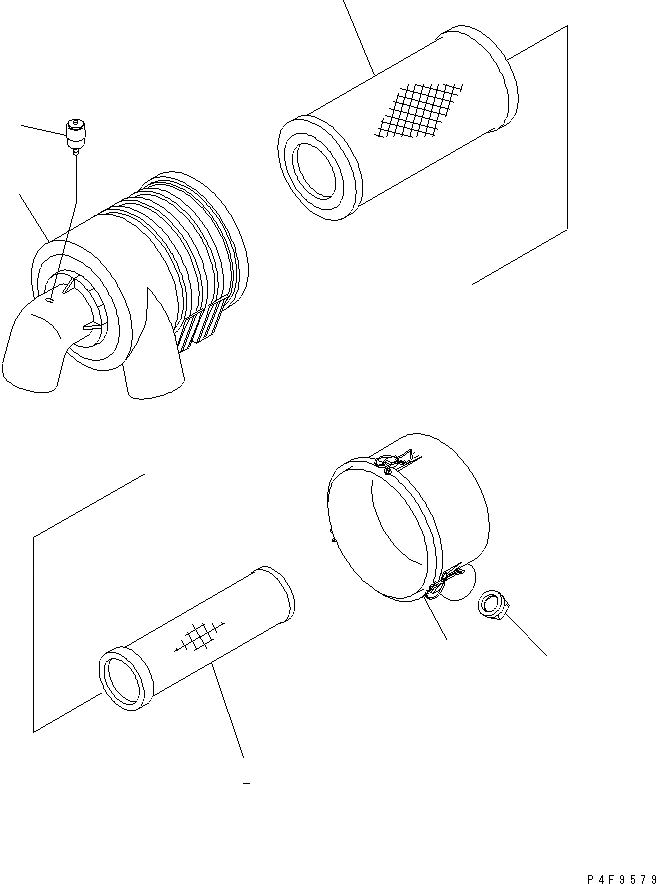 P4F9579