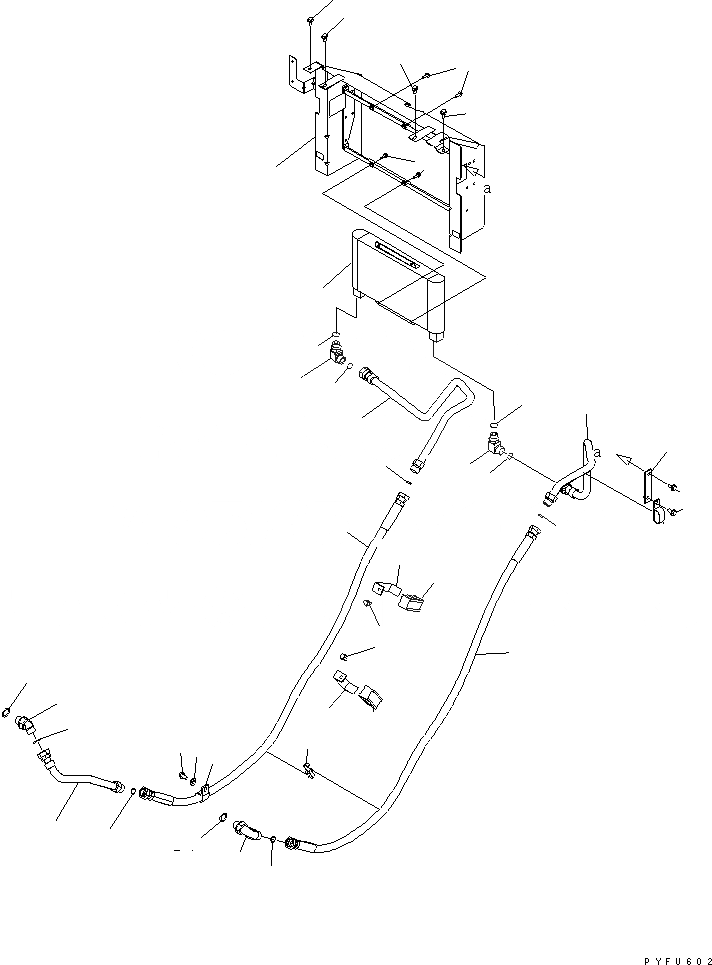 a

a

PYFU602