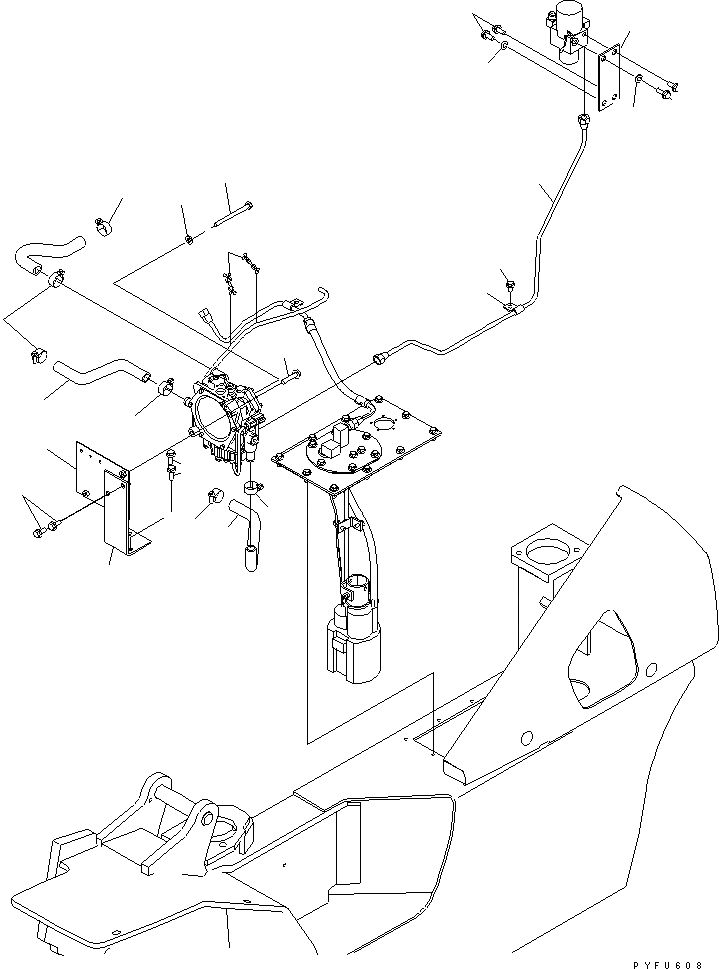 PYFU608