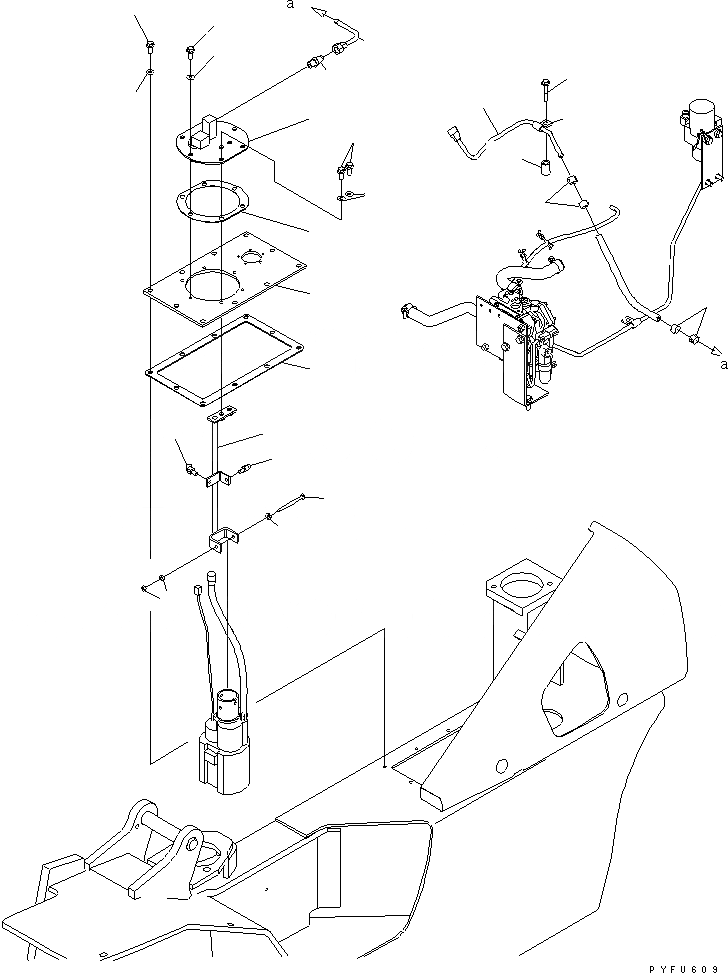 a

a

PYFU609