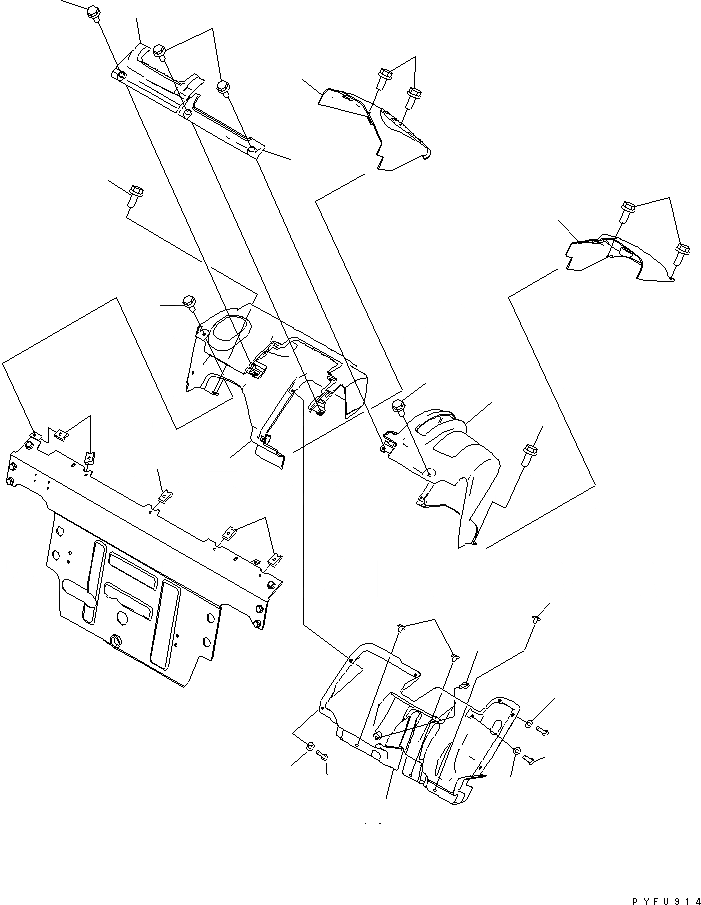 PYFU914