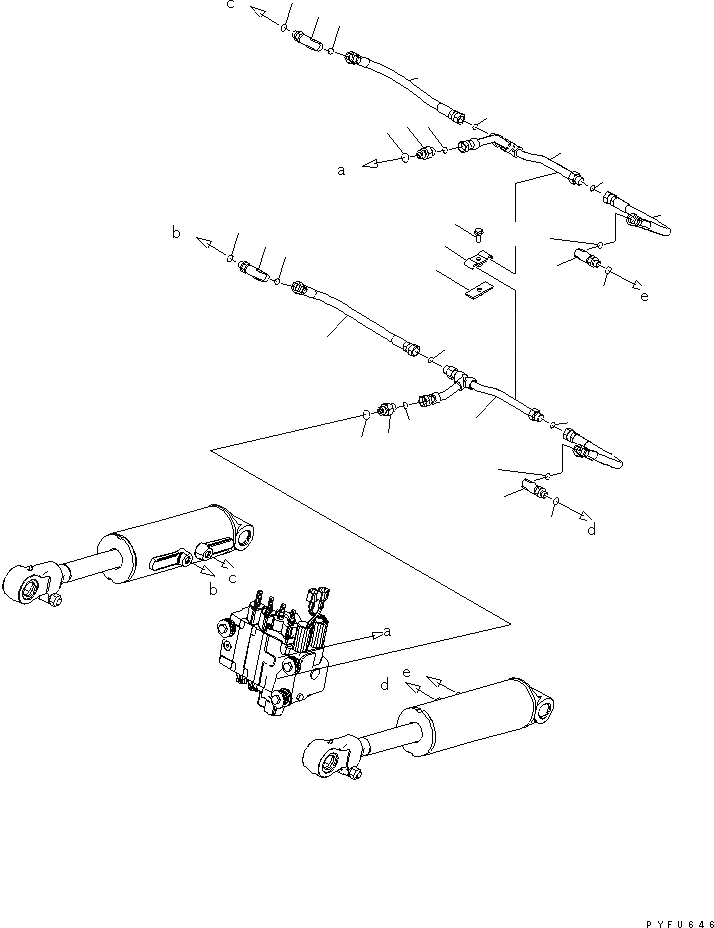 c
a
b
e
d
b
c
a
d
e
PYFU646