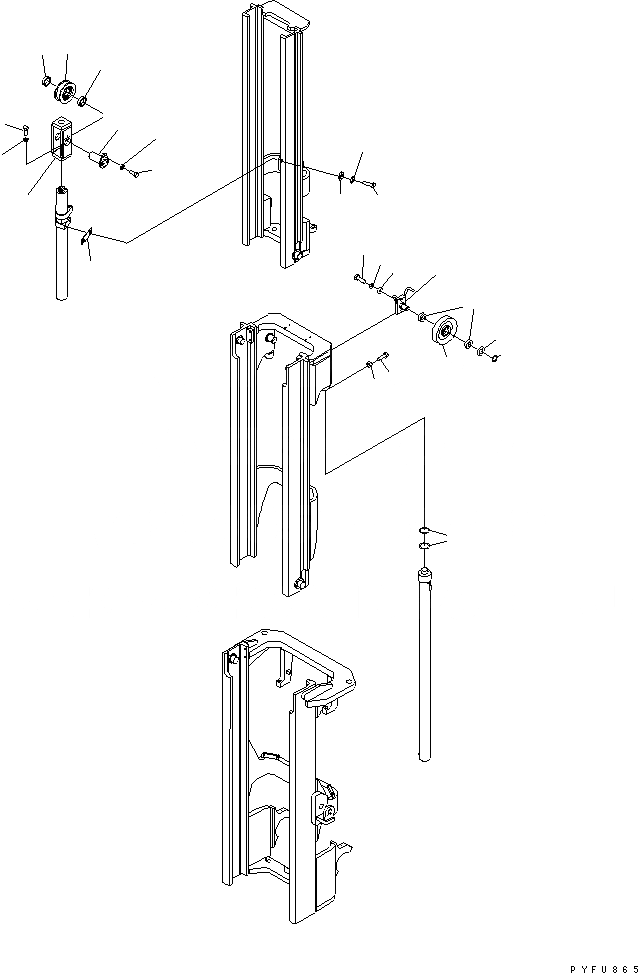 PYFU865