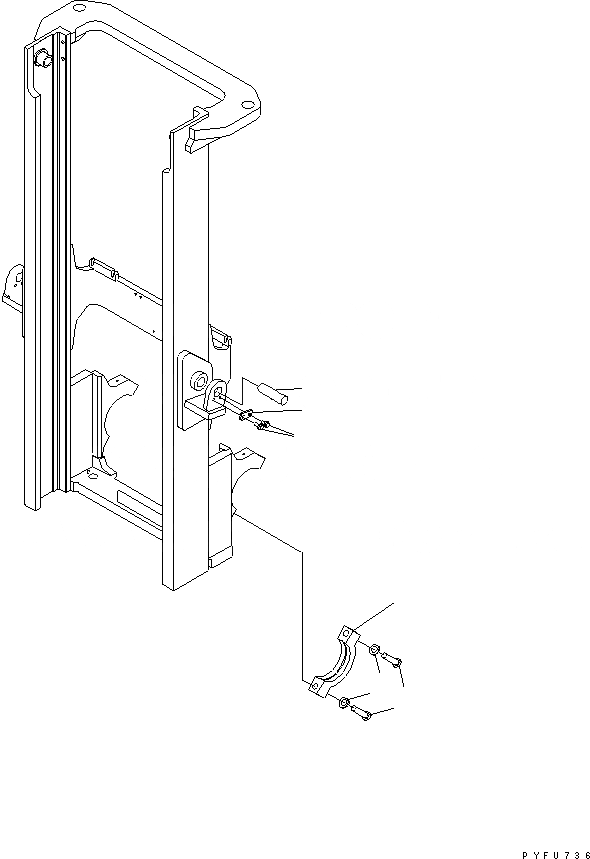 PYFU736