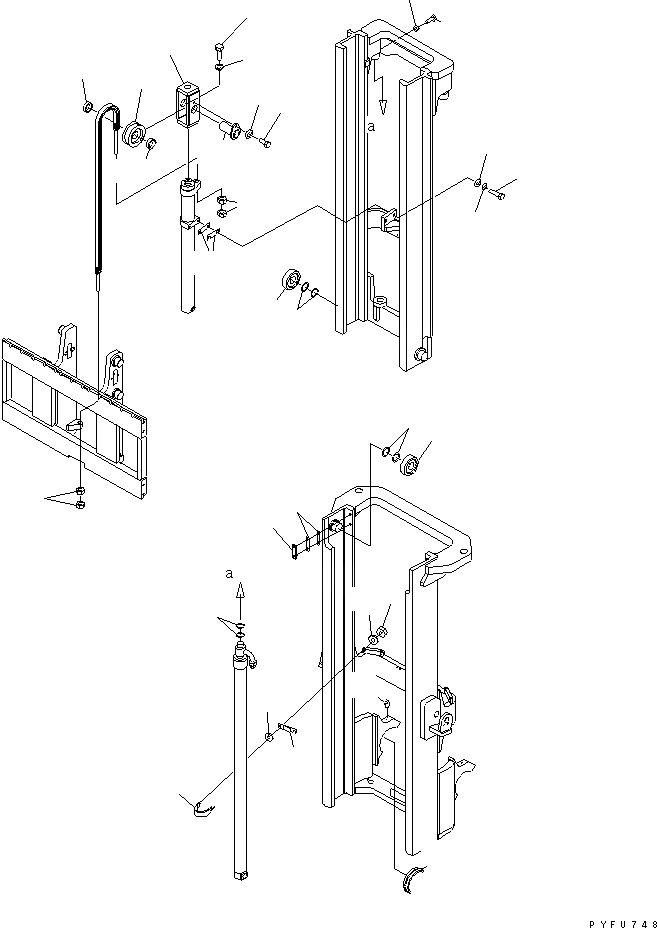 a

a

PYFU748