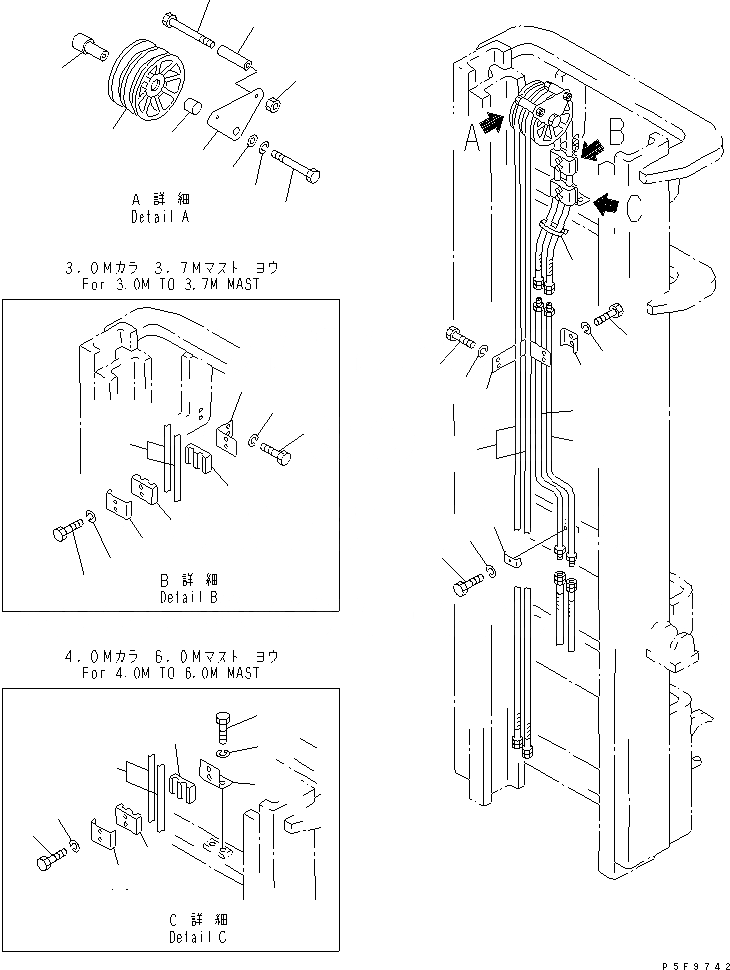 A 詳 細
Detail A

3.0Mカラ 3.7Mマスト ヨウ
For 3.0M TO 3.7M MAST

B 詳 細
Detail B

4.0Mカラ 6.0Mマスト ヨウ
For 4.0M TO 6.0M MAST

C 詳 細
Detail C

A

B

C

P5F9742