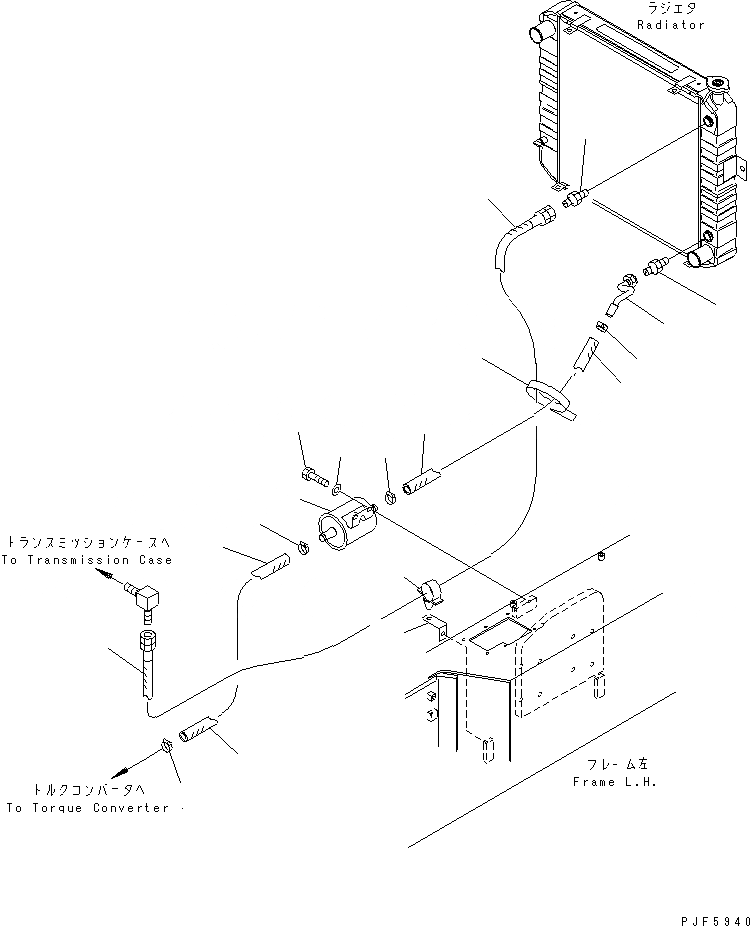 ラジエタ
Radiator

トランスミッションケースへ
To Transmission Case

トルクコンバータへ
To Torque Converter

フレーム左
Frame L.H.

PJF5940