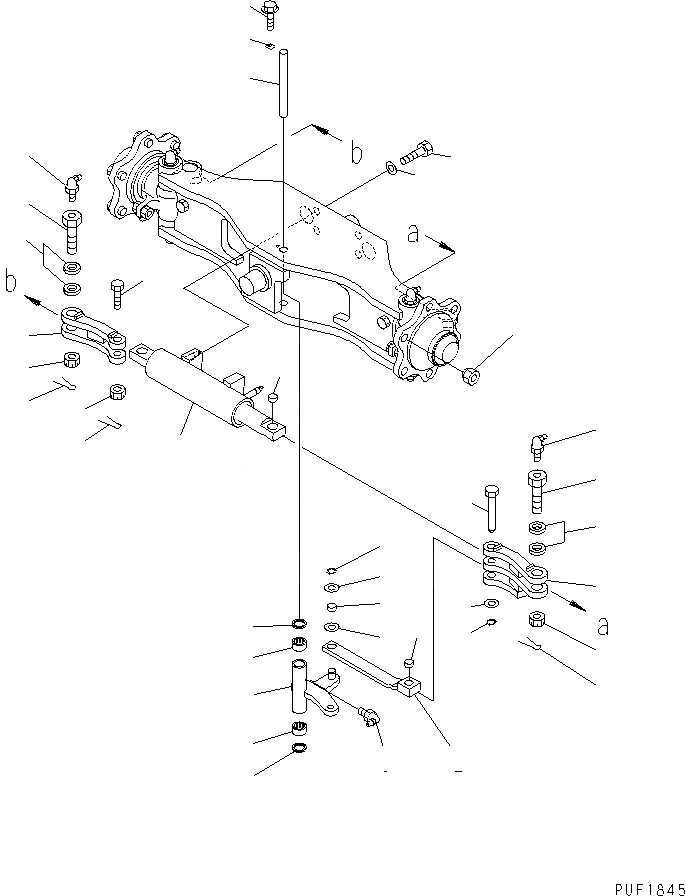 b
a
b
a
PUF1845