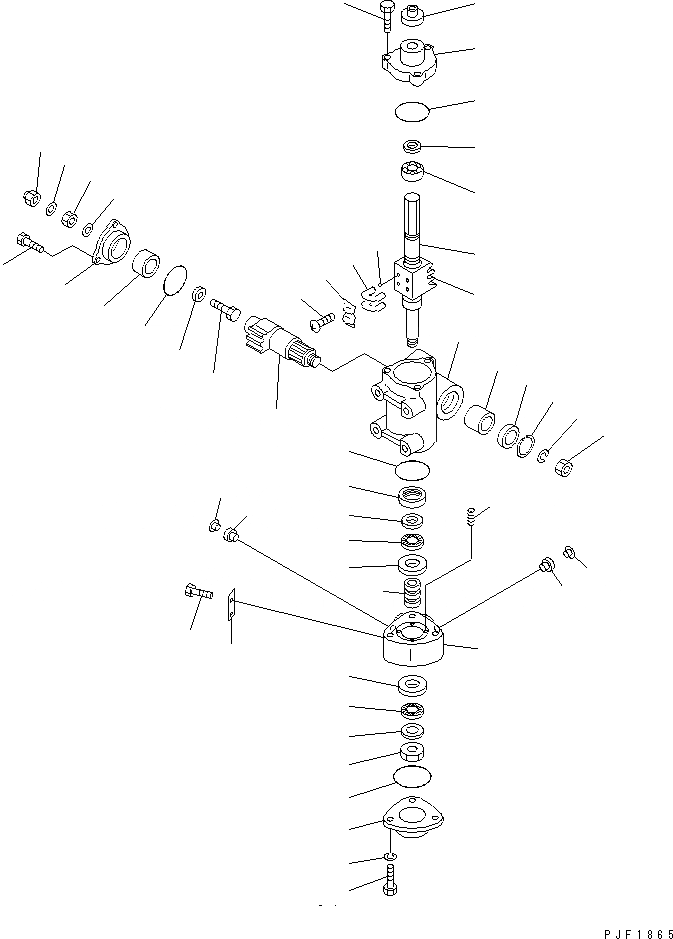 PJF1865