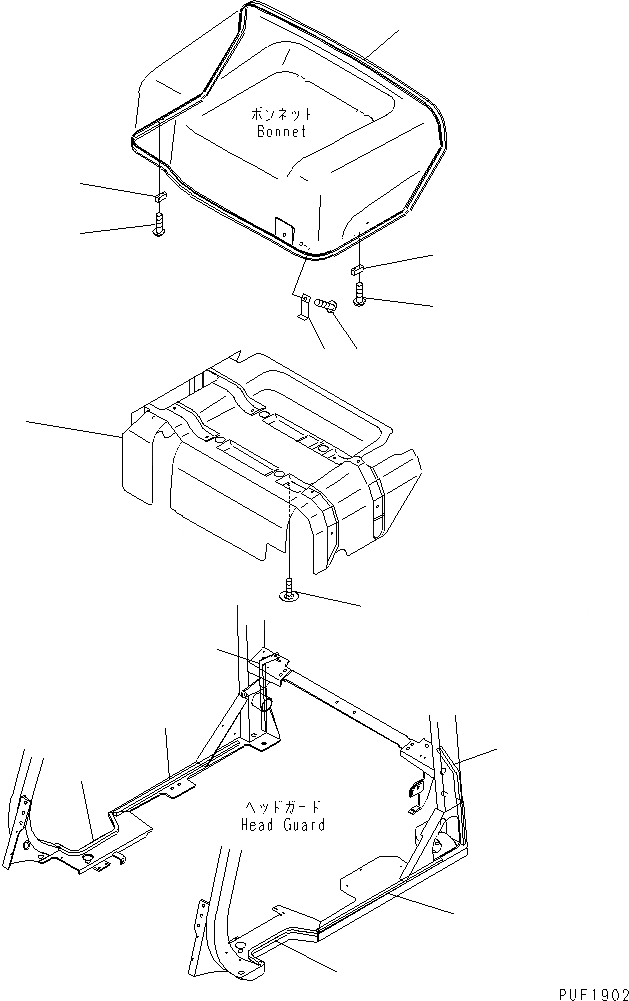 ボンネット
Bonnet

ヘッドガード
Head Guard

PUF1902