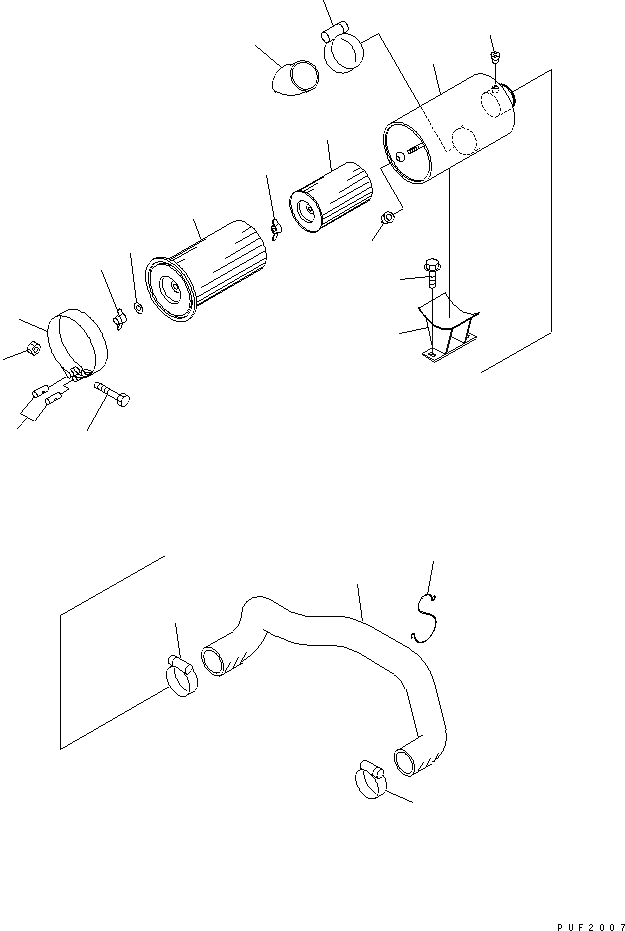 PUF2007