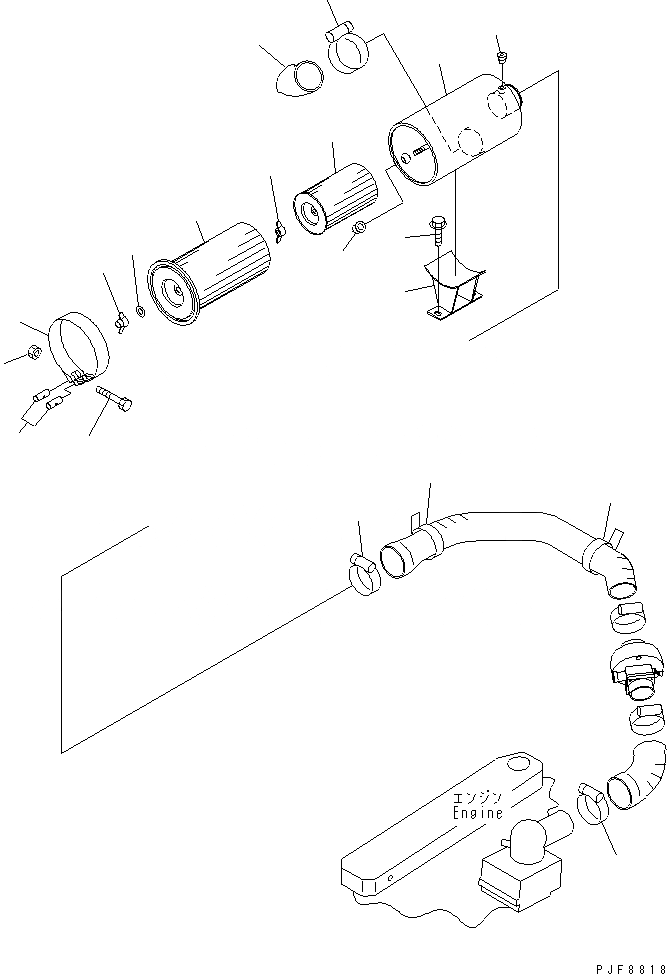 エンジン
Engine

PJF8818