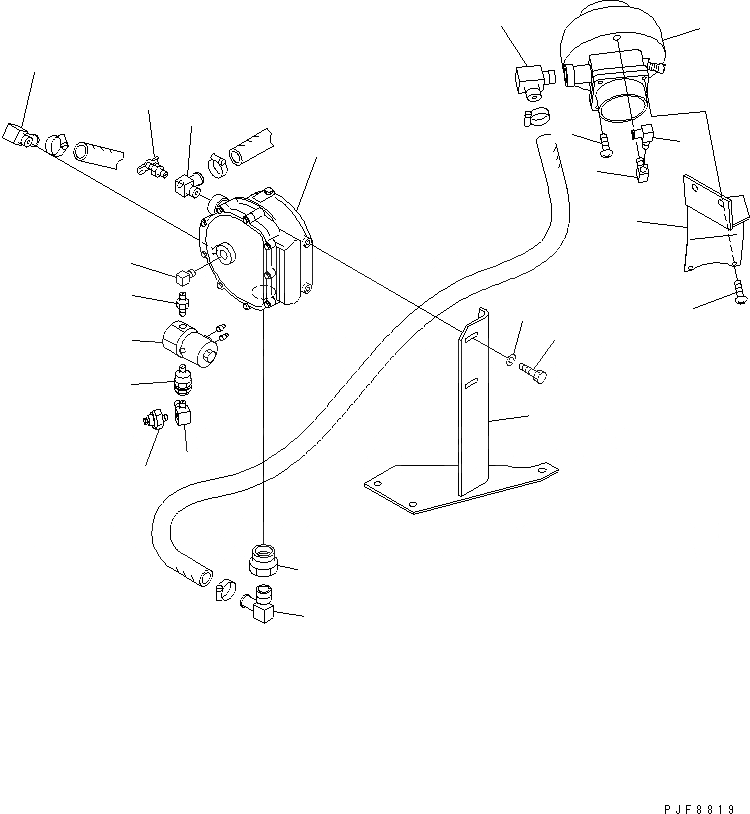 PJF8819