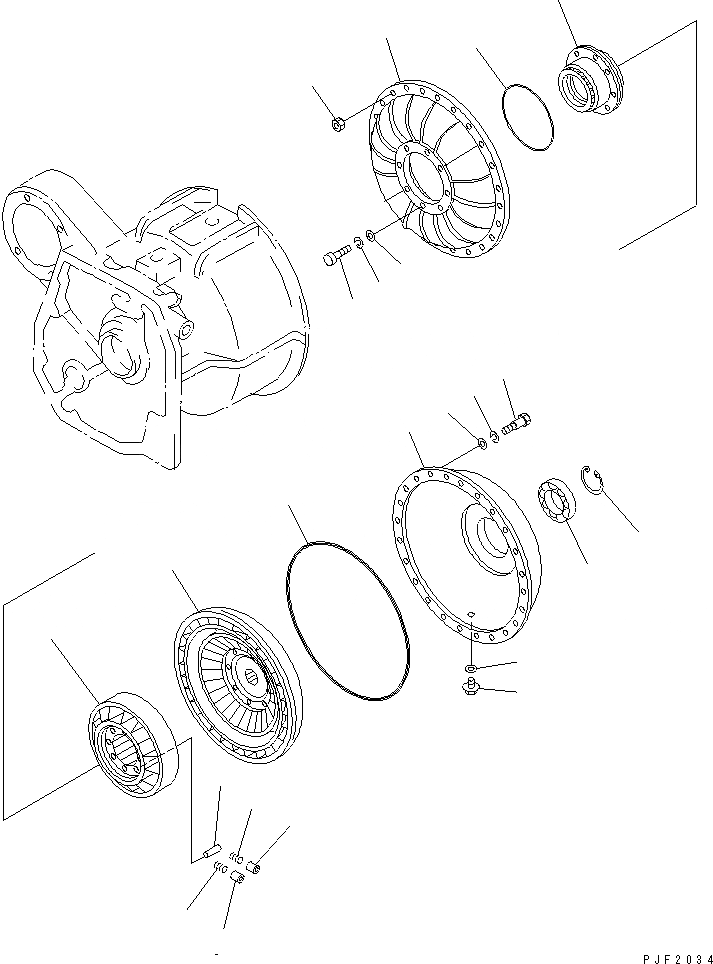 PJF2034