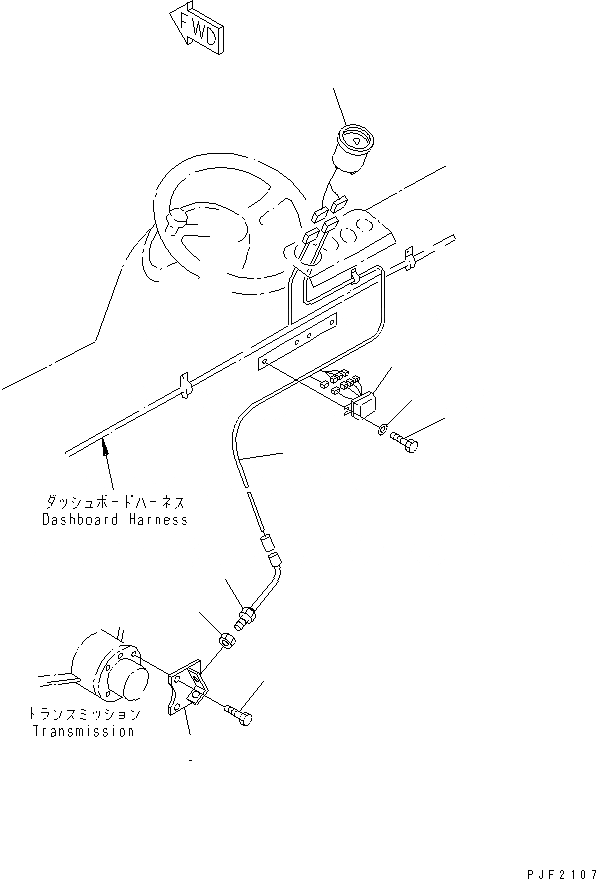 FWD

ダッシュボードハーネス
Dashboard Harness

トランスミッション
Transmission

PJF2107