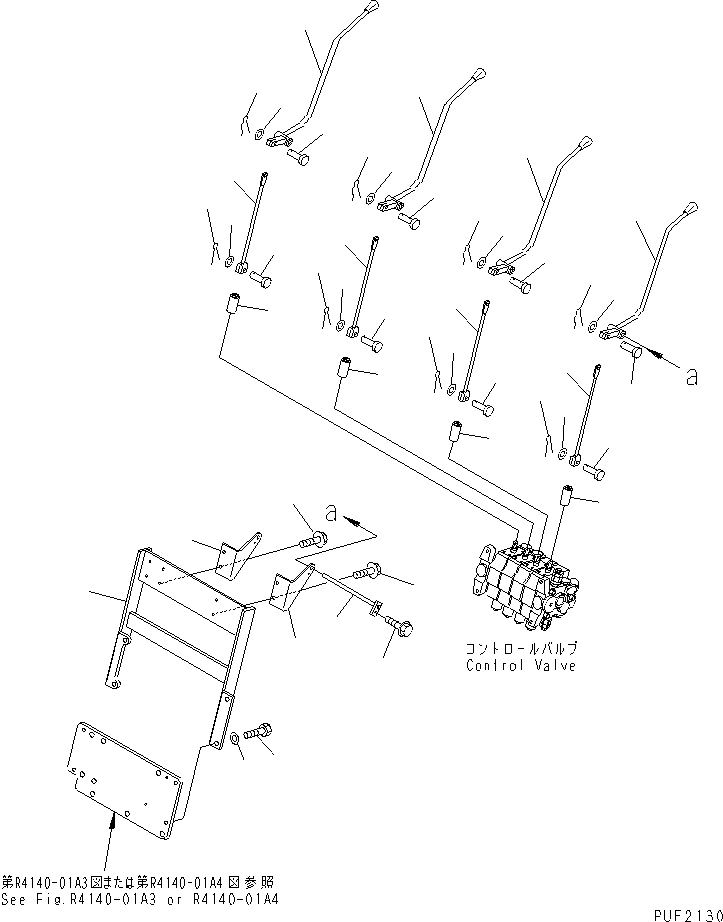 a

a

コントロールバルブ
Control Valve

第R4140-01A3図または第R4140-01A4図参照
See Fig.R4140-01A3 or R4140-01A4

PUF2130