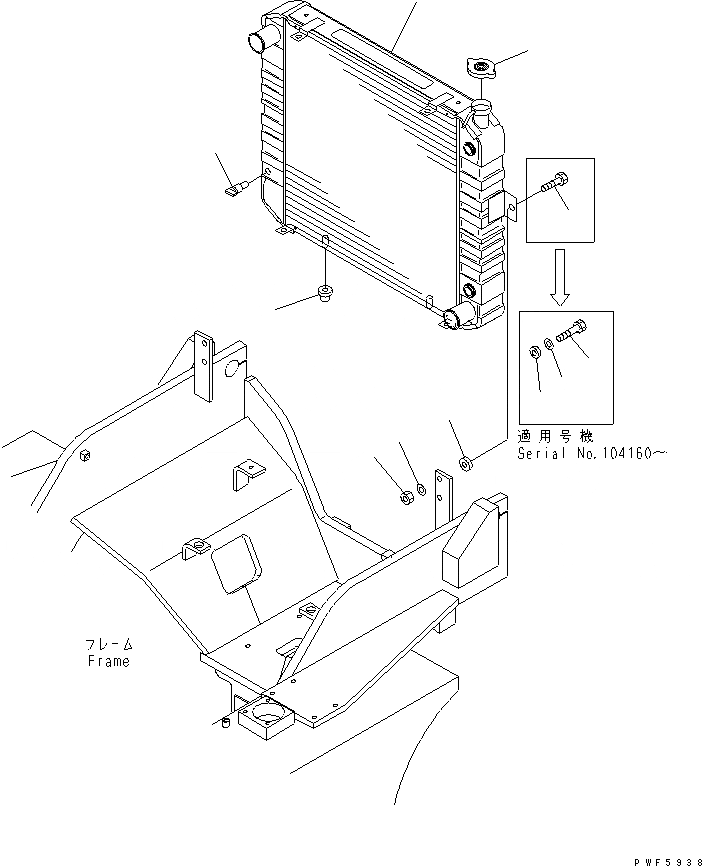 適用号機
Serial No.104160~

フレーム
Frame

PWF5938