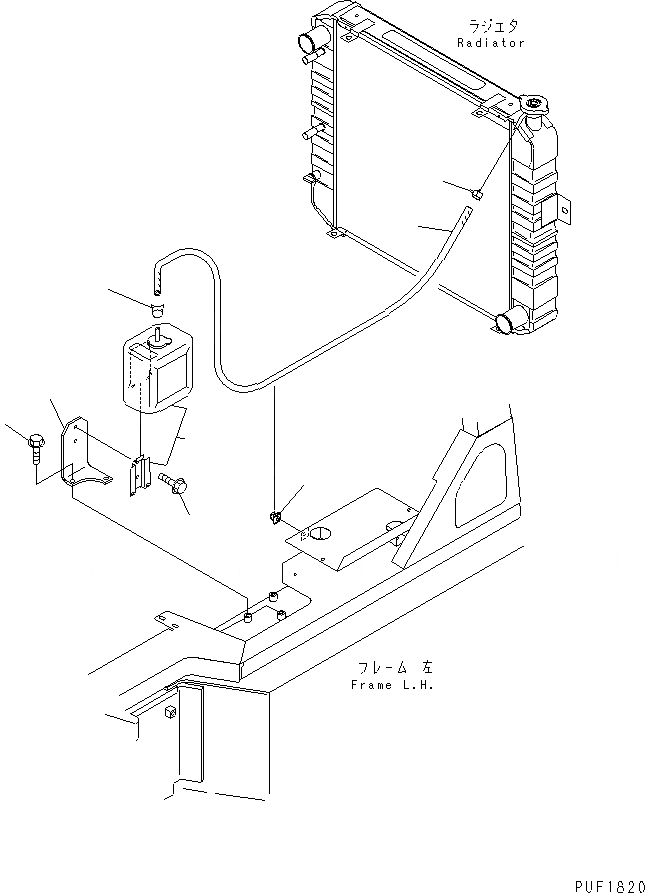 ラジエタ
Radiator

フレーム 左
Frame L.H.

PUF1820