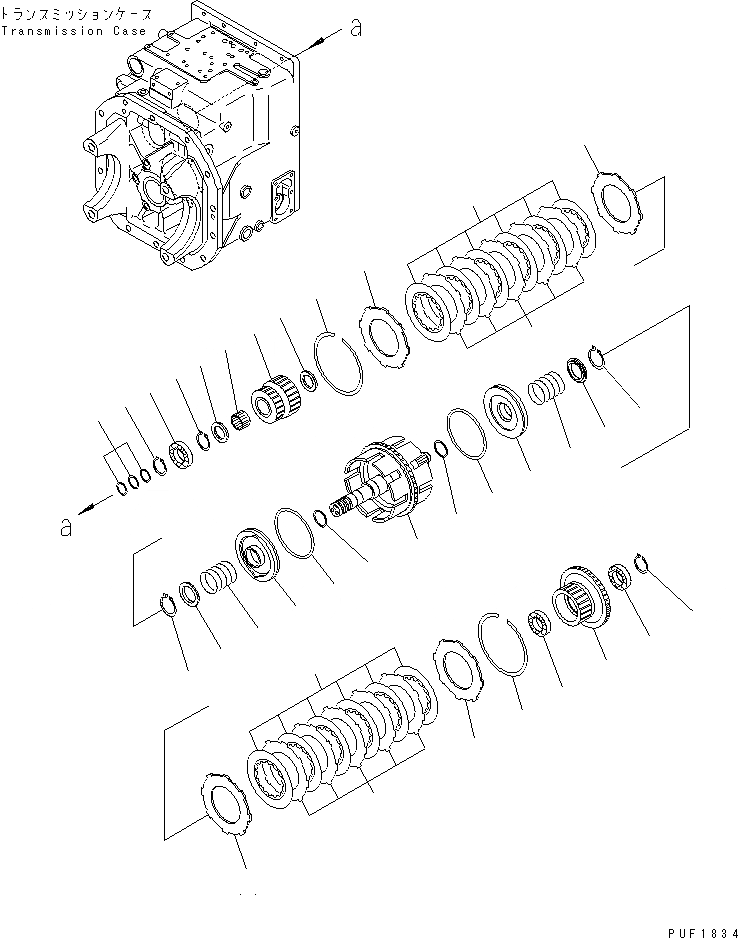 トランスミッションケース
Transmission Case

a

a

PUF1834