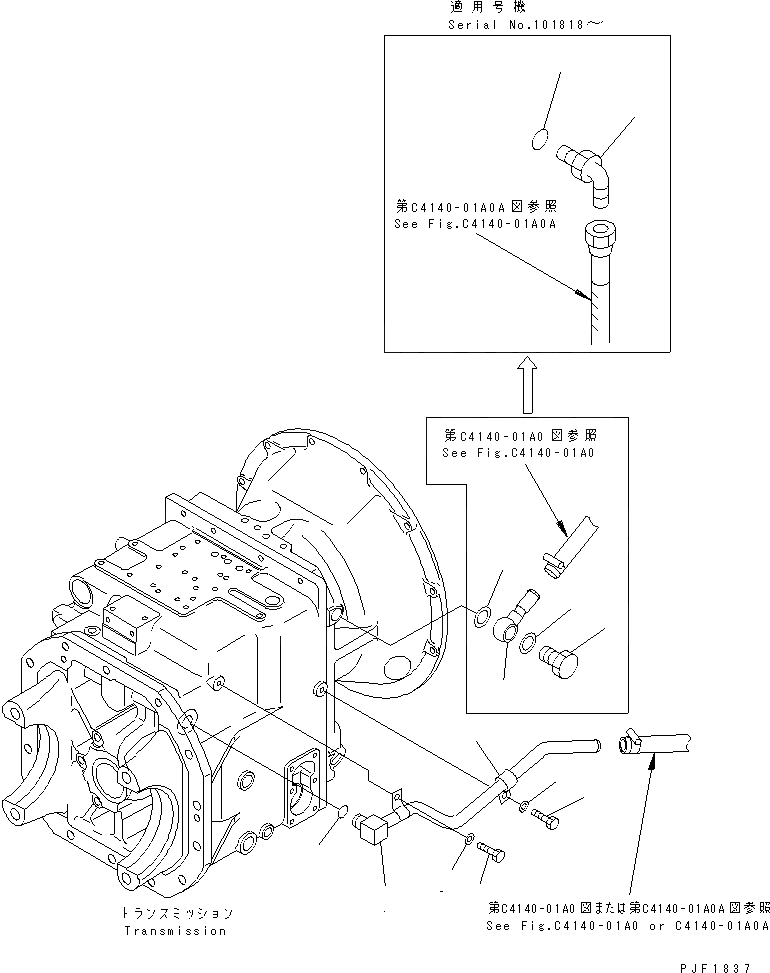 適用号機
Serial No.101818～

第C4140-01A0A図参照
See Fig.C4140-01A0A

第C4140-01A0図参照
See Fig.C4140-01A0

トランスミッション
Transmission

第C4140-01A0図または第C4140-01A0A図参照
See Fig.C4140-01A0 or C4140-01A0A

PJF1837