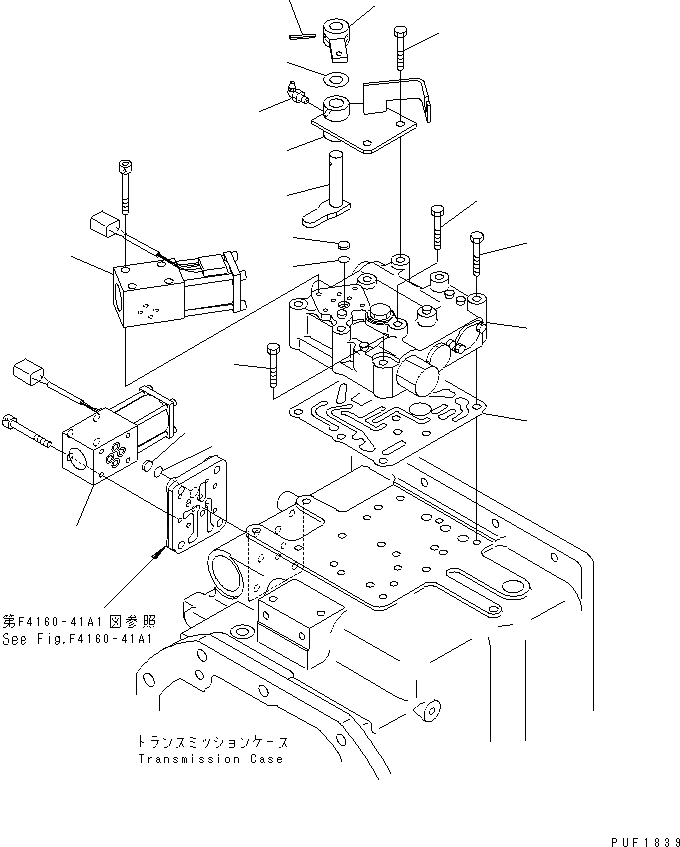 第F4160-41A1図参照
See Fig.F4160-41A1

トランスミッションケース
Transmission Case

PUF1839