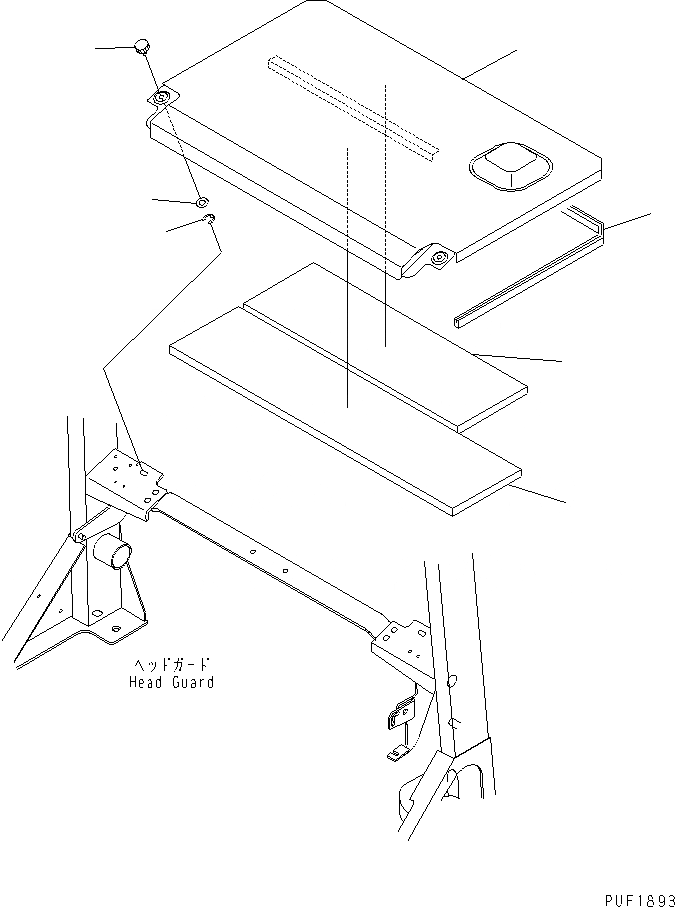 ヘッドガード
Head Guard

PUF1893