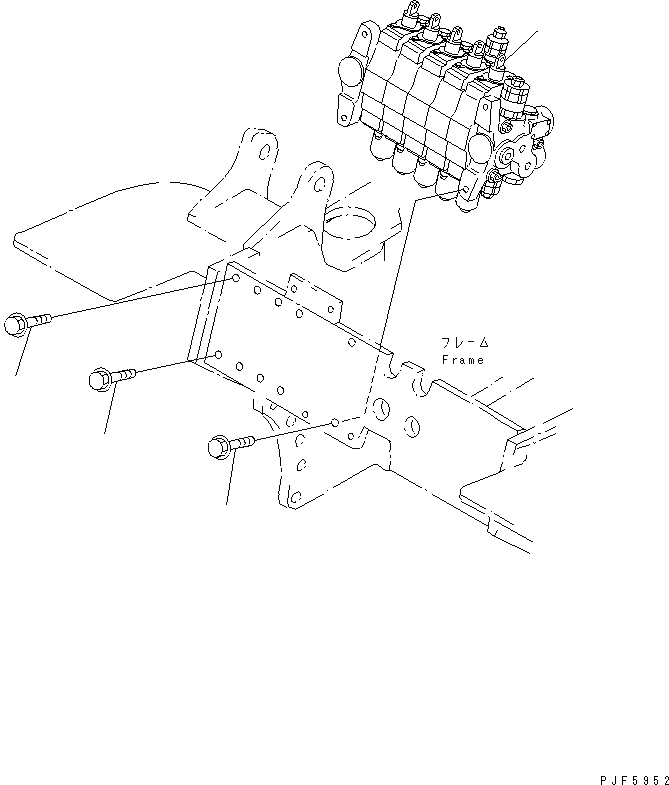 フレーム
Frame

PJF5952