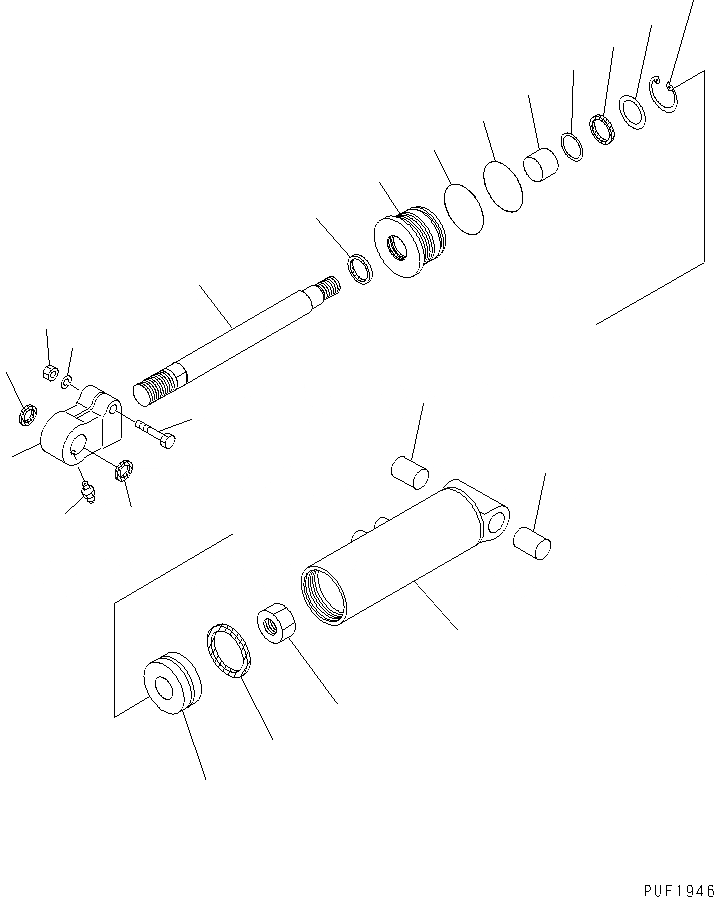 PUF1946