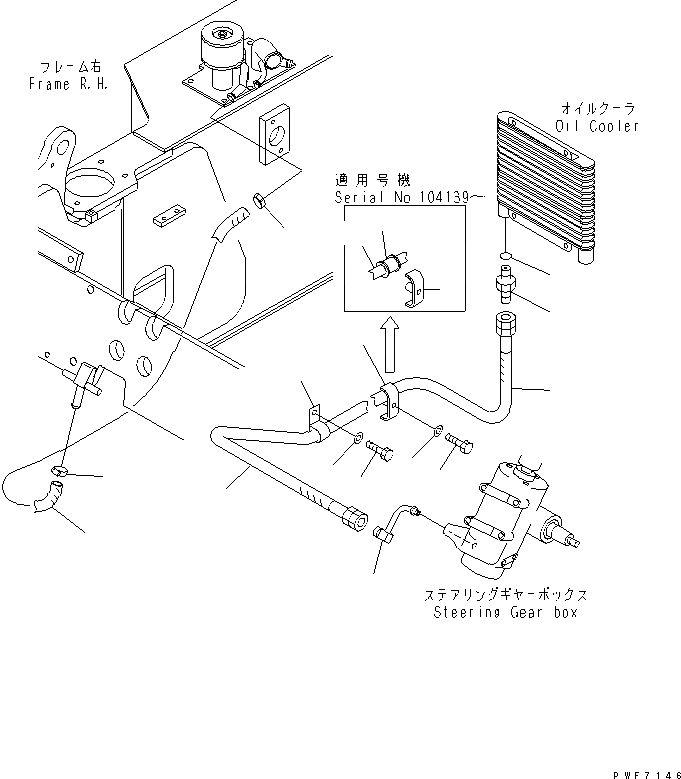 フレーム右
Frame R.H.

オイルクーラ
Oil Cooler

適用号機
Serial No 104139～

ステアリングギヤーボックス
Steering Gear box

PWF7146