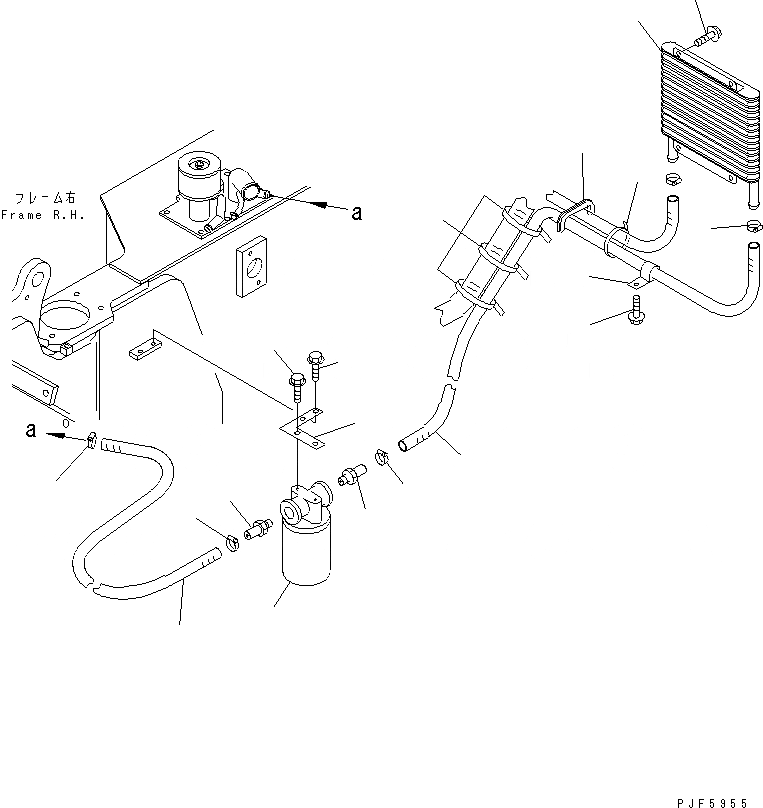 フレーム右
Frame R.H.

a

a

PJF5955