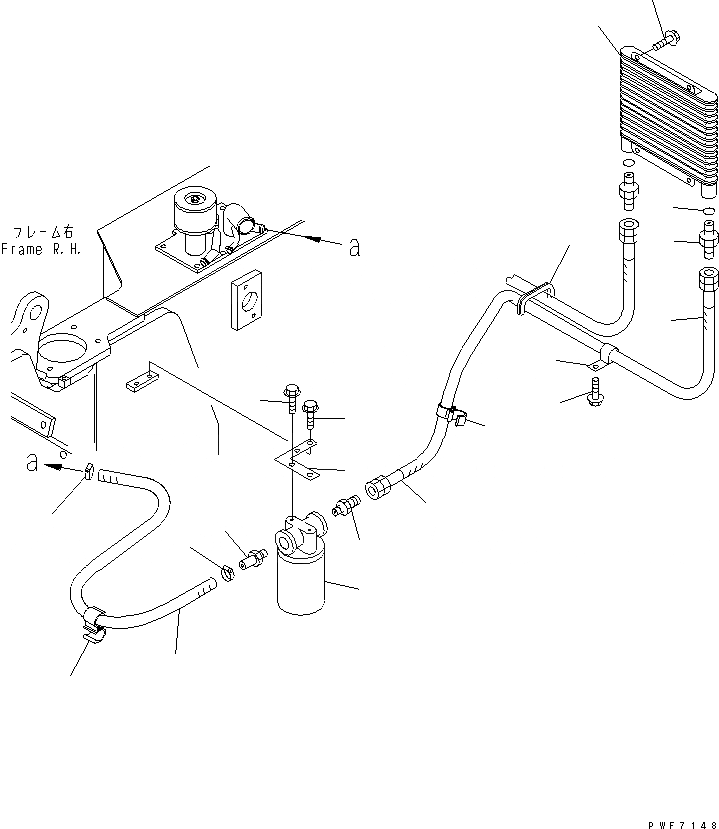 フレーム右
Frame R.H.

a

a

PWF7148