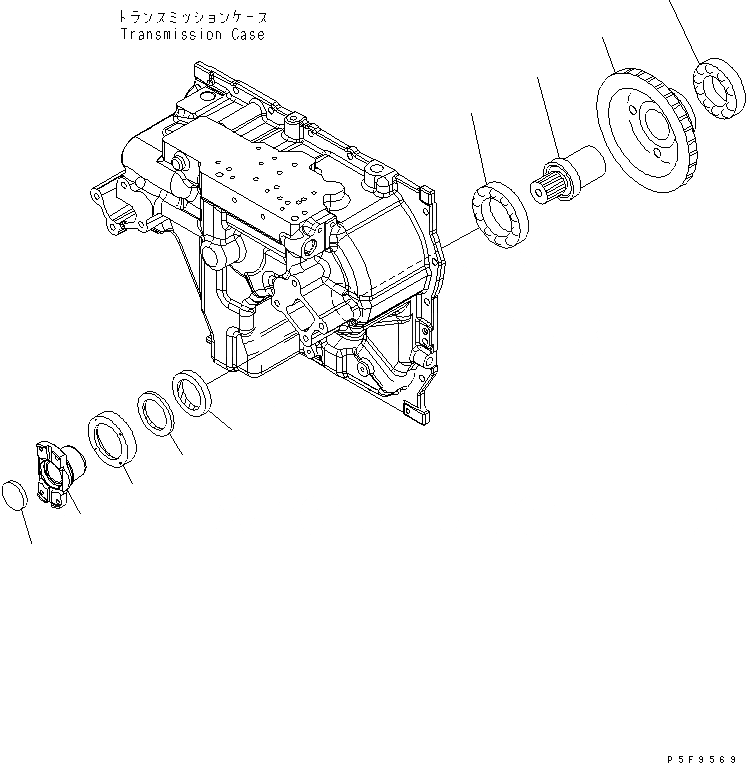 トランスミッションケース
Transmission Case

P5F9569