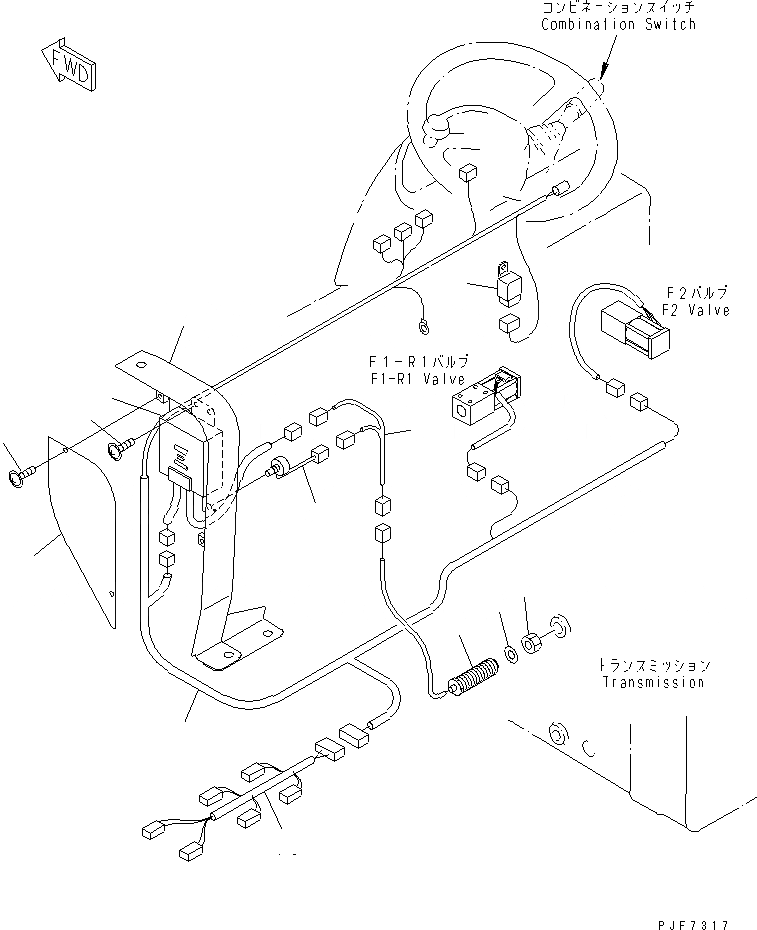 コンビネーションスイッチ
Combination Switch

FWD

F2バルブ
F2 Valve

F1-R1バルブ
F1-R1 Valve

トランスミッション
Transmission

PJF7317