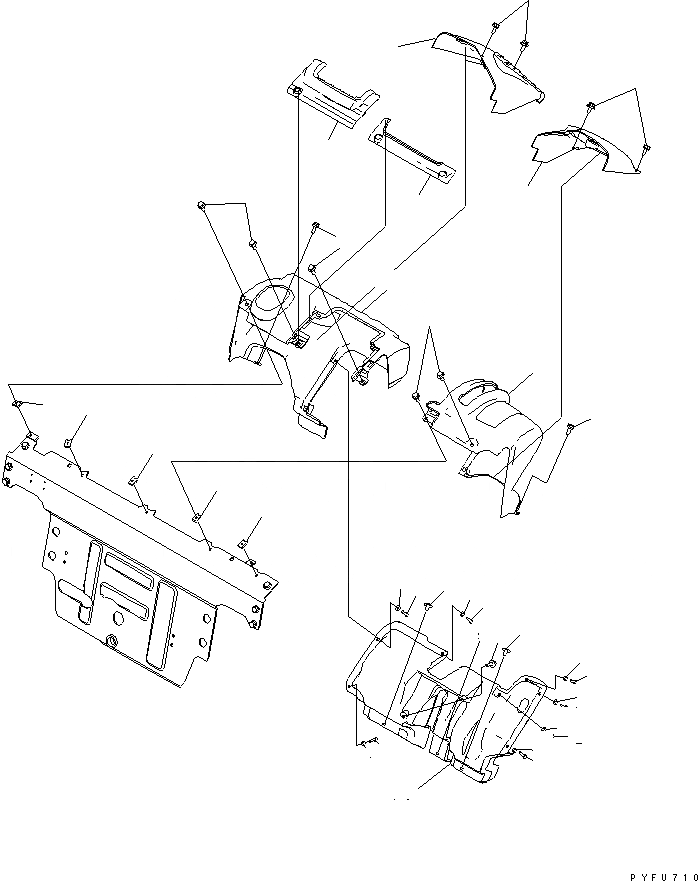 PYFU710