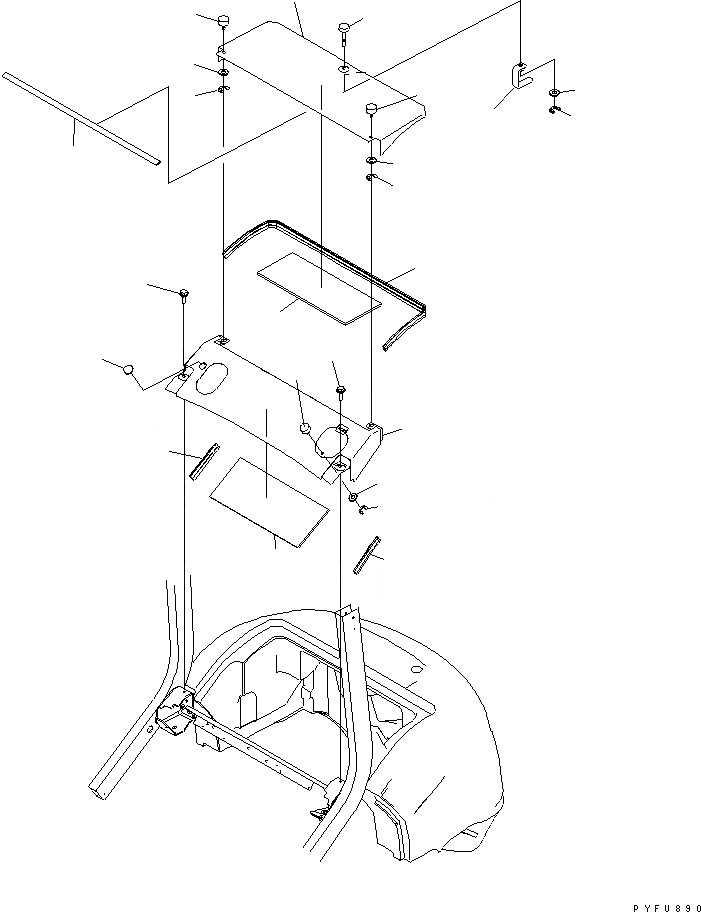 PYFU890