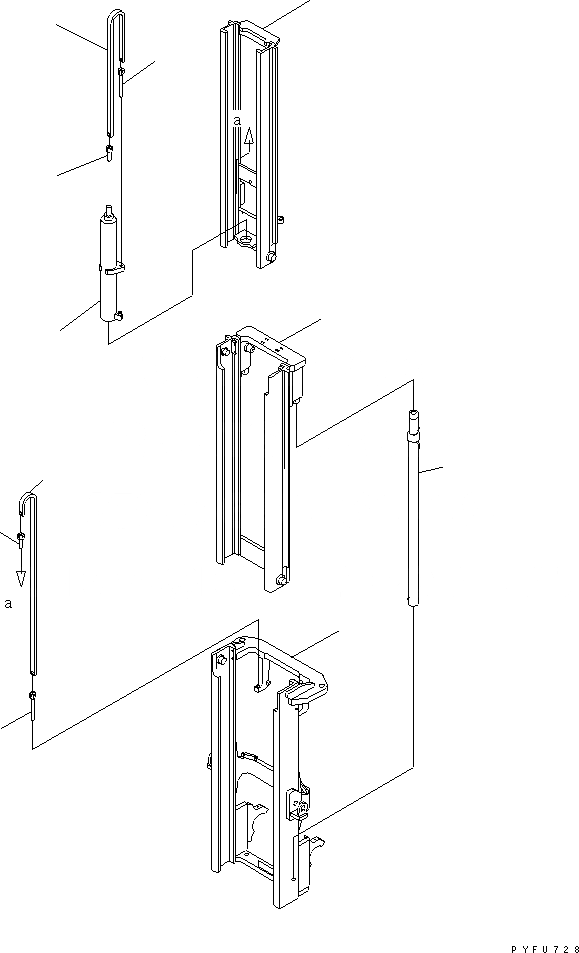 a

a

PYFU728