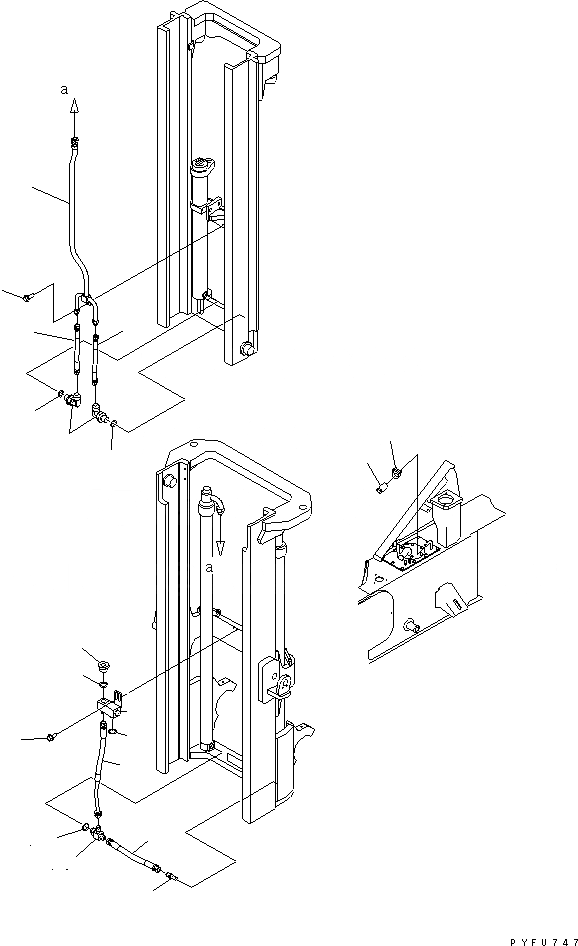 a
a
PYFU747