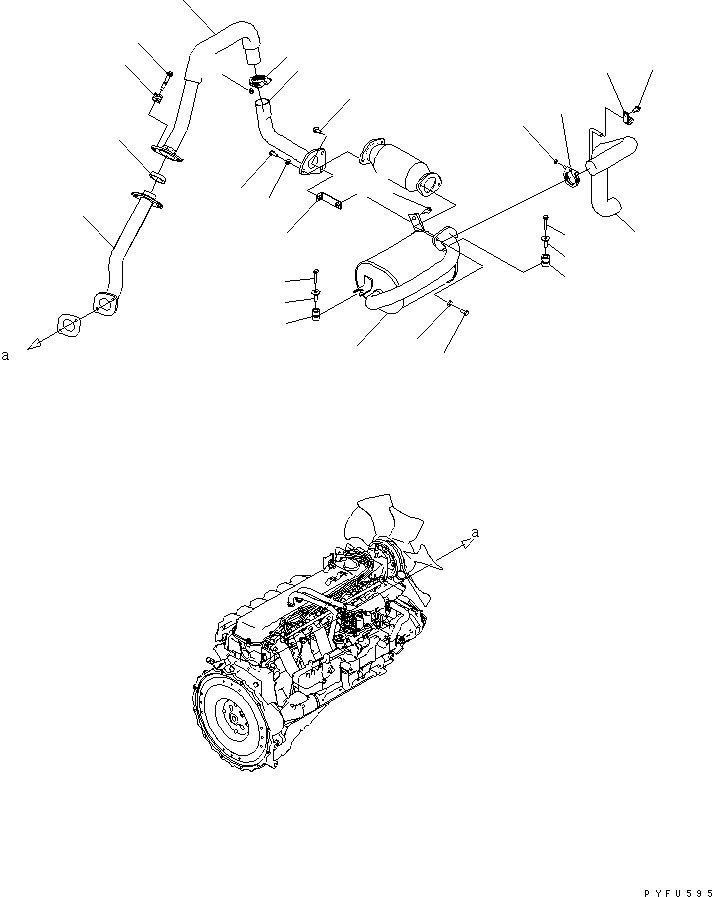 a

a

PYFU595