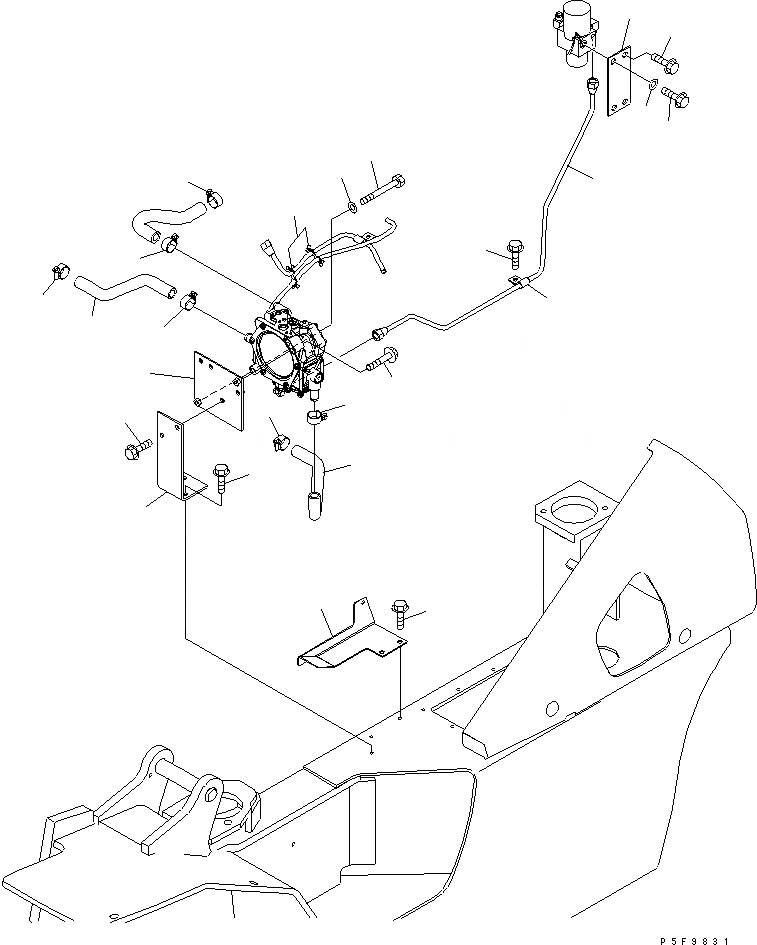 P5F9831