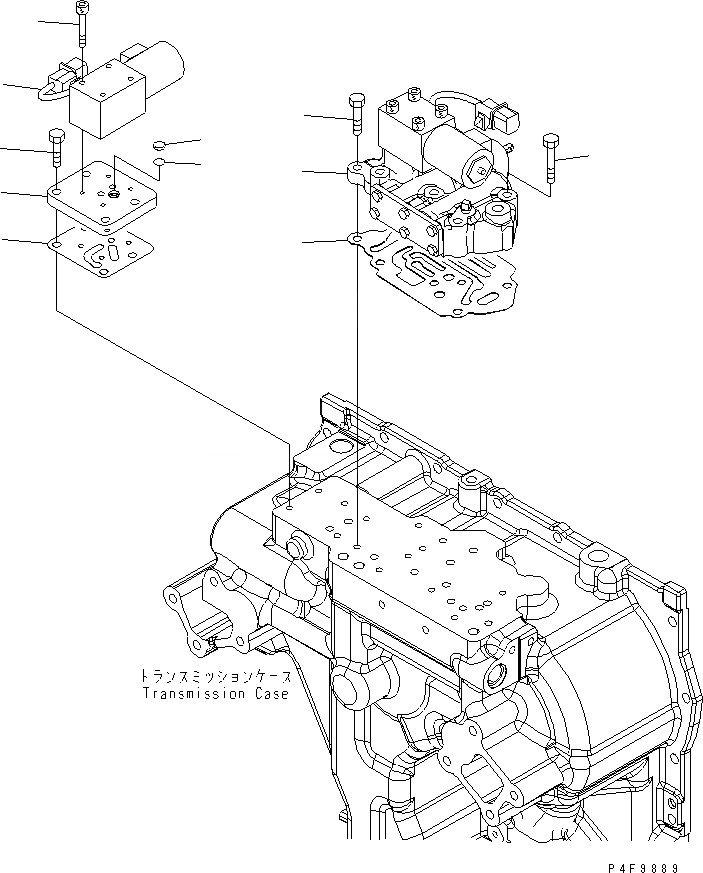 トランスミッションケース
Transmission Case

P4F9889