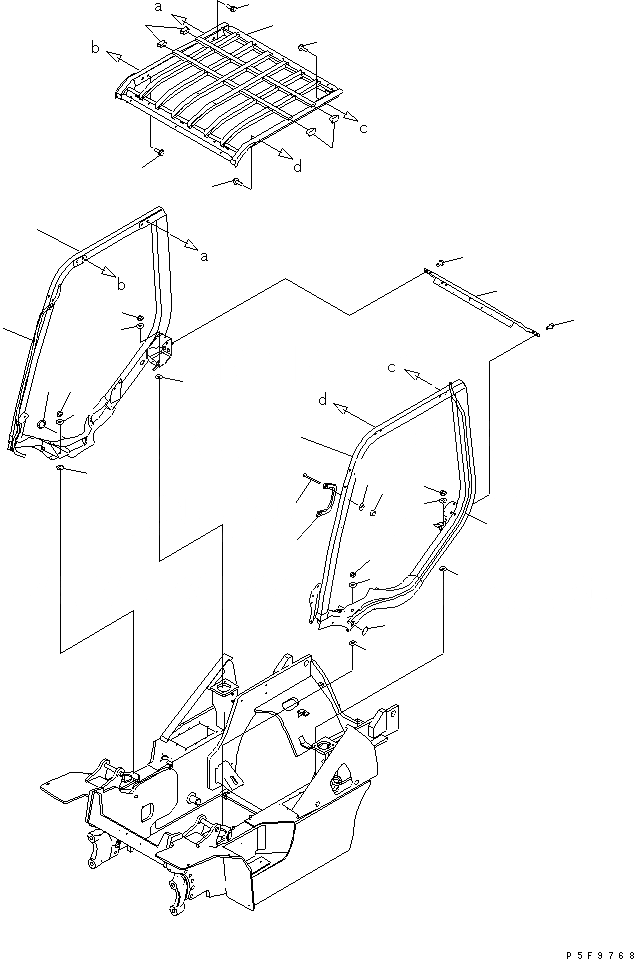 a
b
c
d
a
b
c
d
P5F9768