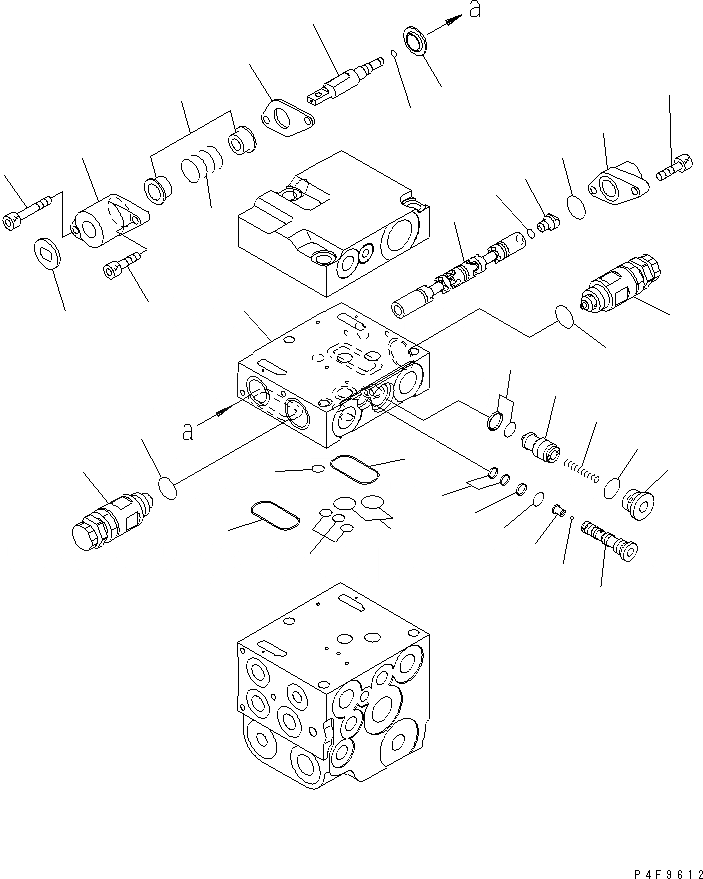 a

a

P4F9612