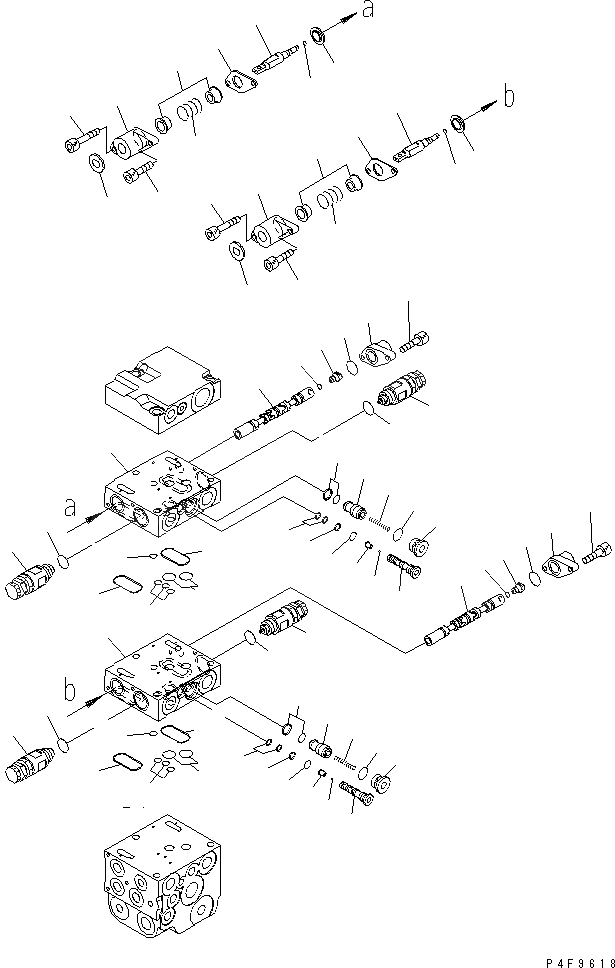 a
b
a
b
P4F9618