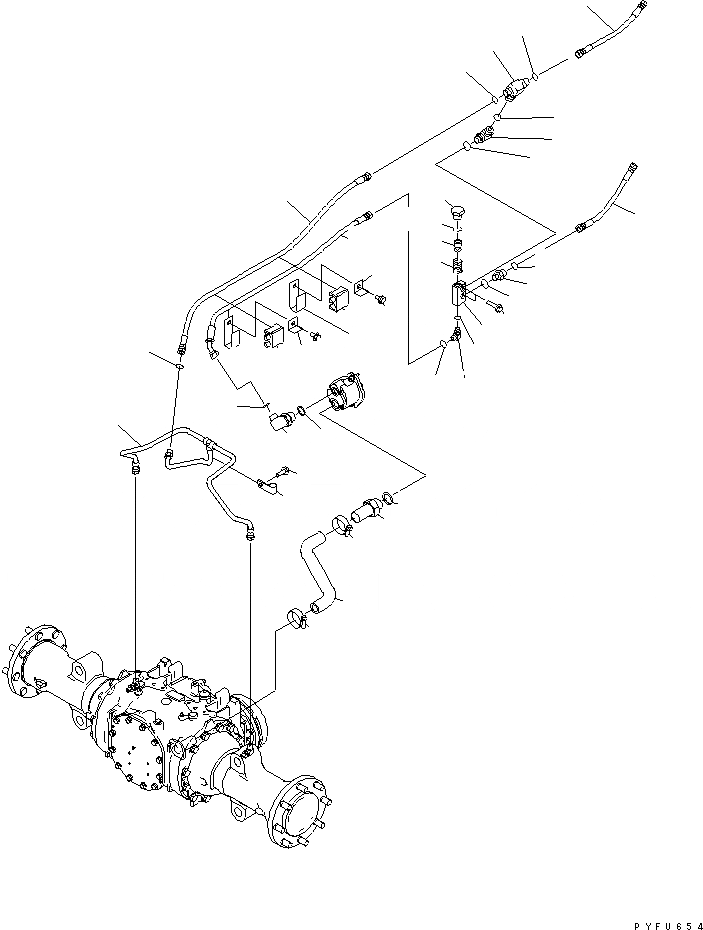 PYFU654