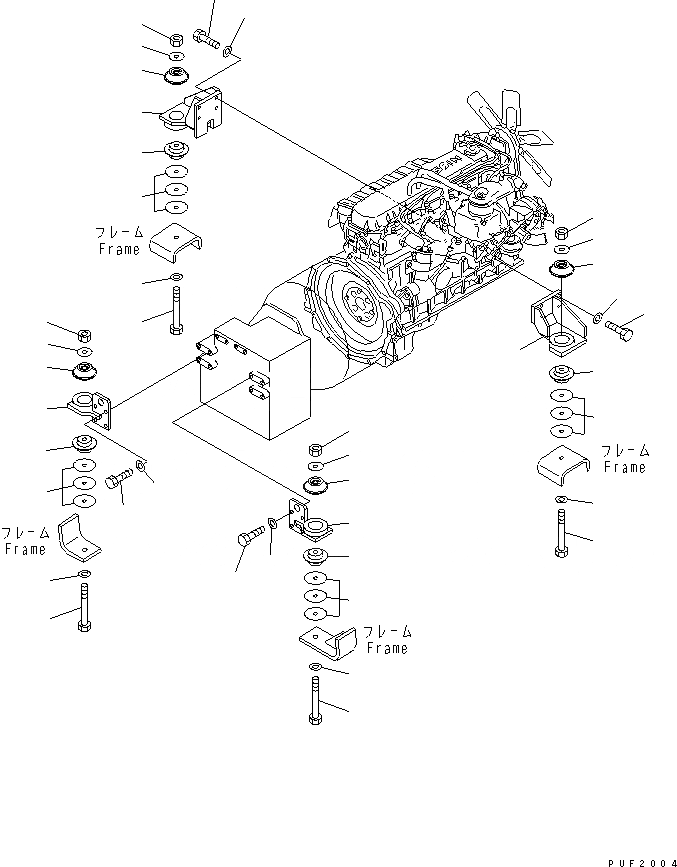 フレーム
Frame

フレーム
Frame

フレーム
Frame

フレーム
Frame

PUF2004