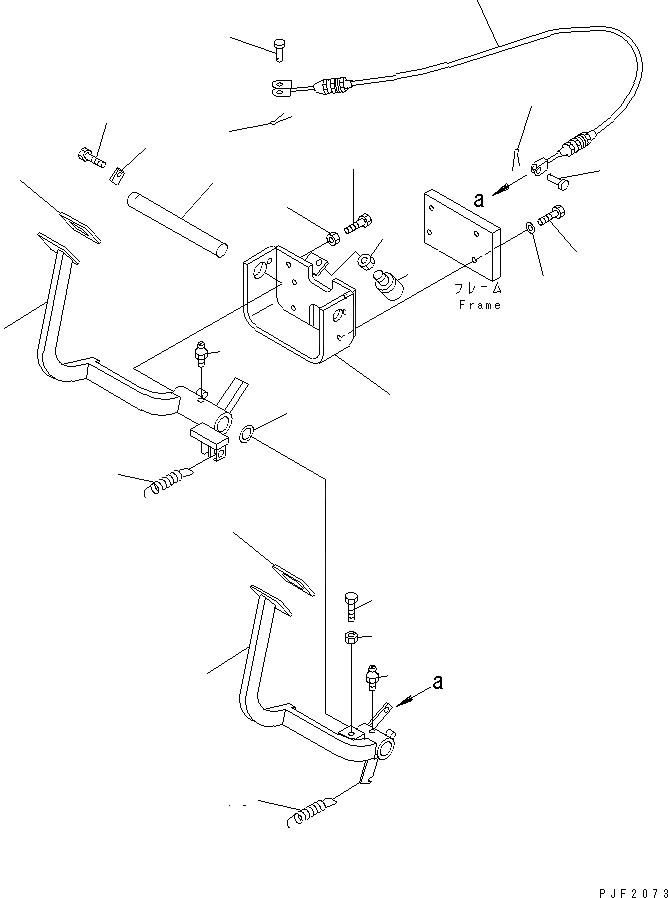 a
フレーム
Frame
a
PJF2073