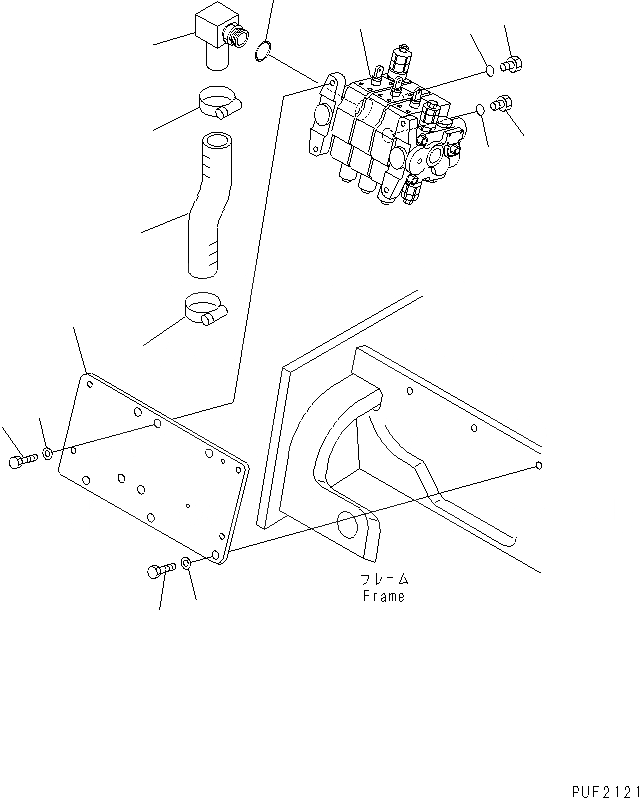 フレーム
Frame

PUF2121