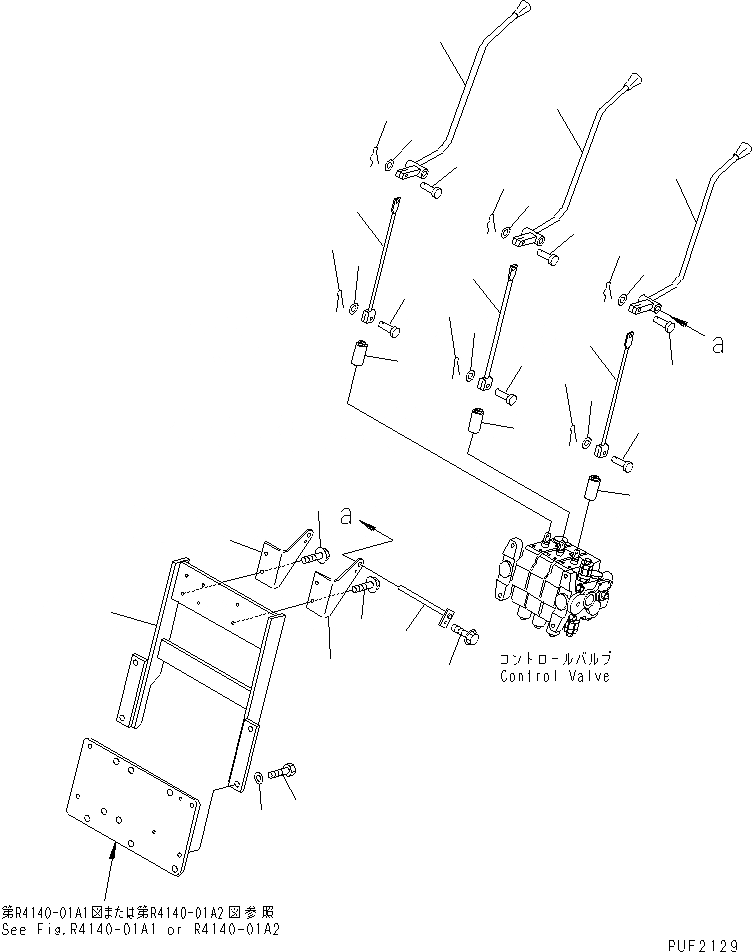 a

a

コントロールバルブ
Control Valve

第R4140-01A1図または第R4140-01A2図参照
See Fig.R4140-01A1 or R4140-01A2

PUF2129